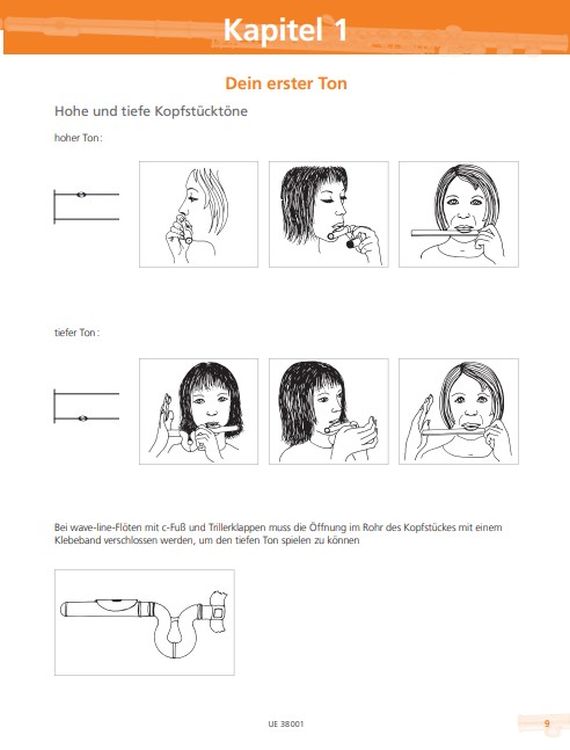 Kapitel 1

Dein erster Ton

Hohe und tiefe Kopfstücktöne

hoher Ton:

tiefer Ton:

Bei wave-line-Flöten mit c-Fuß und Trillerklappen muss die Öffnung im Rohr des Kopfstückes mit einem Klebeband verschlossen werden, um den tiefen Ton spielen zu können

UE 38001

9